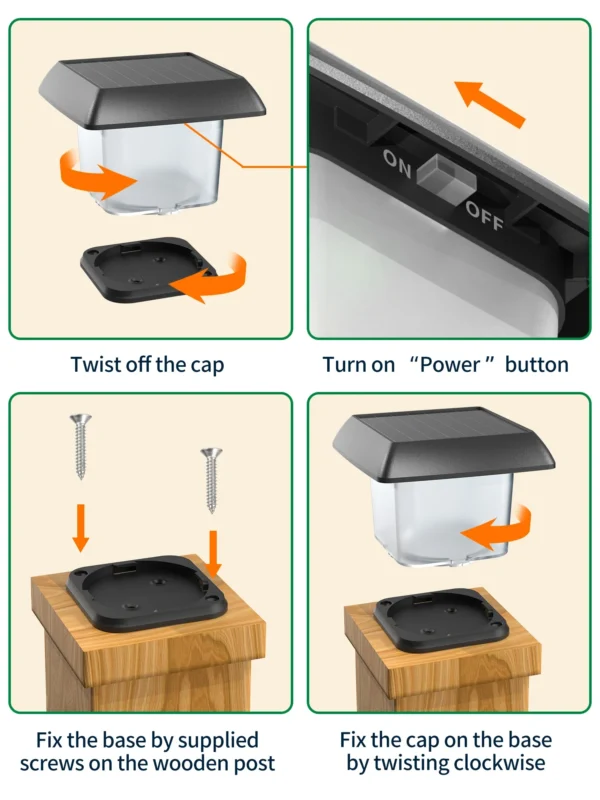 ON
OFF

Twist off the cap

Turn on “Power” button

Fix the base by supplied screws on the wooden post

Fix the cap on the base by twisting clockwise